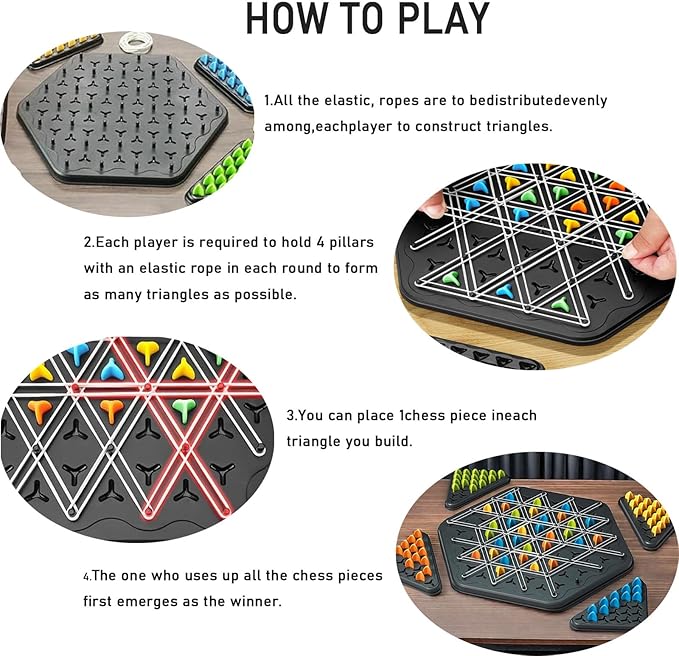 HOW TO PLAY

1.All the elastic, ropes are to bedistributedevenly among,eachplayer to construct triangles.

2.Each player is required to hold 4 pillars with an elastic rope in each round to form as many triangles as possible.

3.You can place 1chess piece ineach triangle you build.

4.The one who uses up all the chess pieces first emerges as the winner.